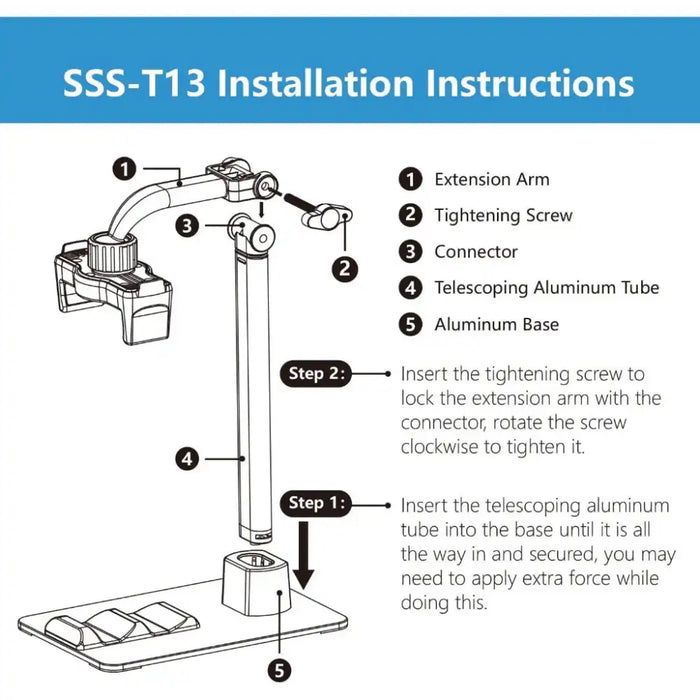 SSS-T13 Installation Instructions

1
3
2
4
5

1 Extension Arm
2 Tightening Screw
3 Connector
4 Telescoping Aluminum Tube
5 Aluminum Base

Step 2: Insert the tightening screw to lock the extension arm with the connector, rotate the screw clockwise to tighten it.

Step 1: Insert the telescoping aluminum tube into the base until it is all the way in and secured, you may need to apply extra force while doing this.